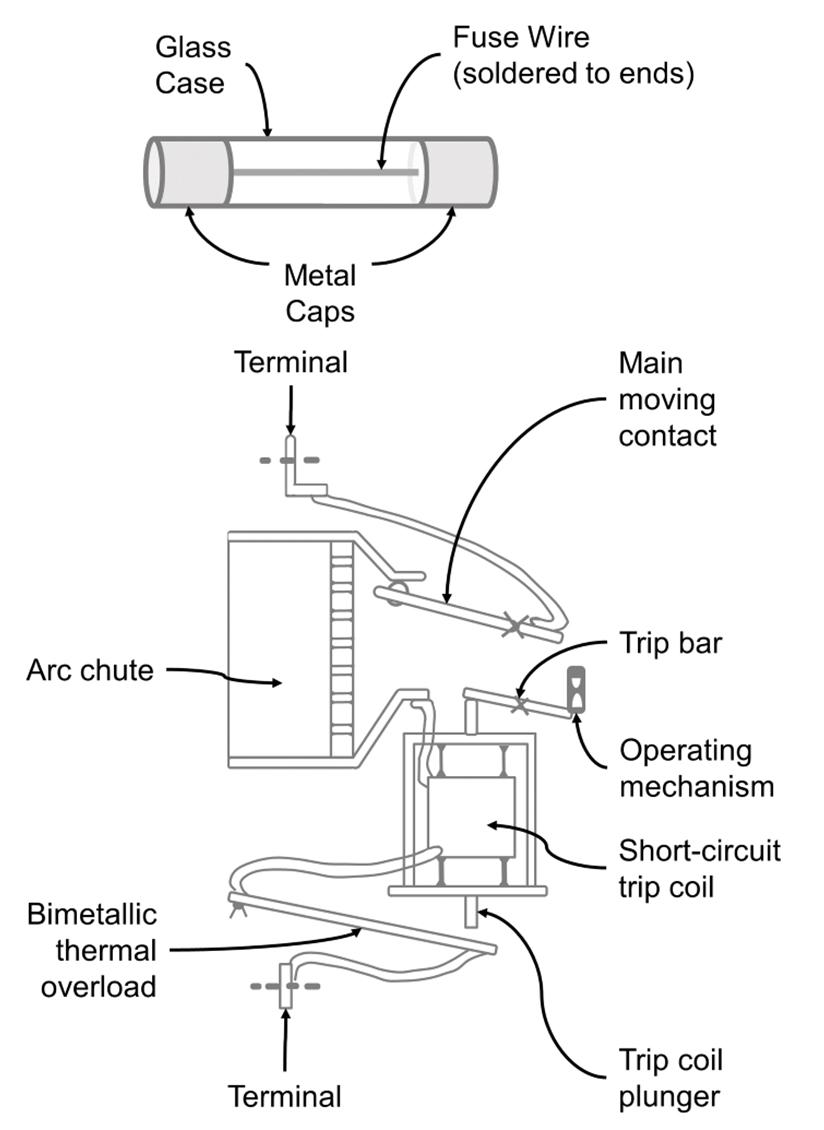 Glass Case

Fuse Wire (soldered to ends)

Metal Caps

Terminal

Main moving contact

Arc chute

Trip bar

Operating mechanism

Short-circuit trip coil

Bimetallic thermal overload

Terminal

Trip coil plunger