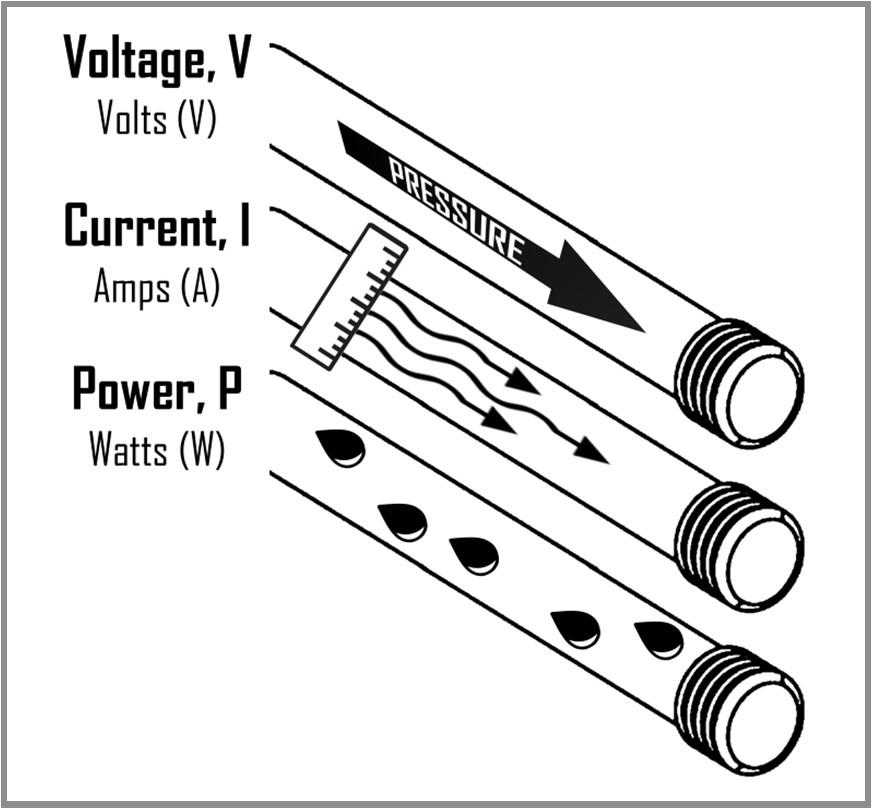 Voltage, V
Volts (V)

PRESSURE

Current, I
Amps (A)

Power, P
Watts (W)